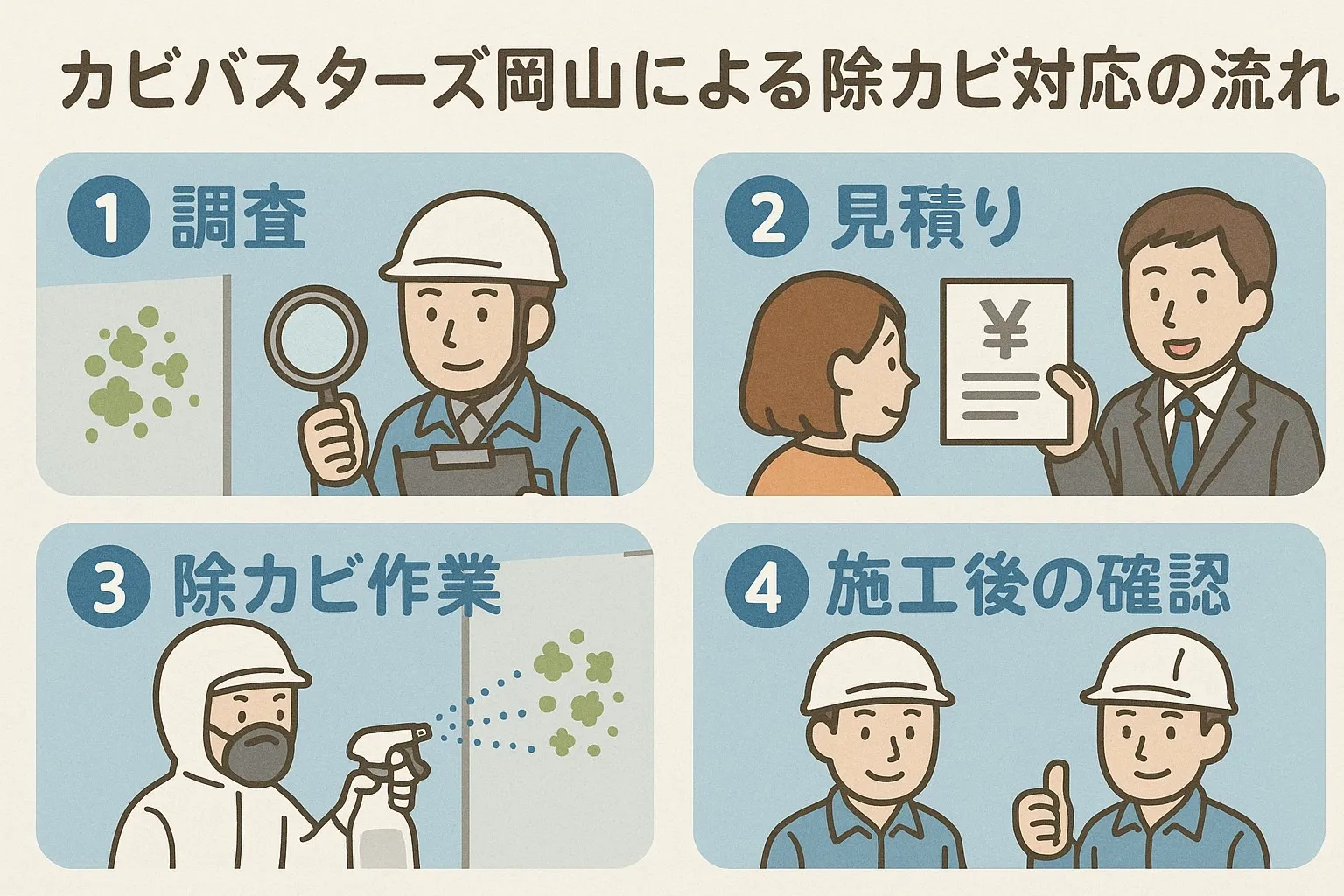 カビバスターズ岡山による除カビ対応の流れ

1 調査

2 見積り

¥

3 除カビ作業

4 施工後の確認